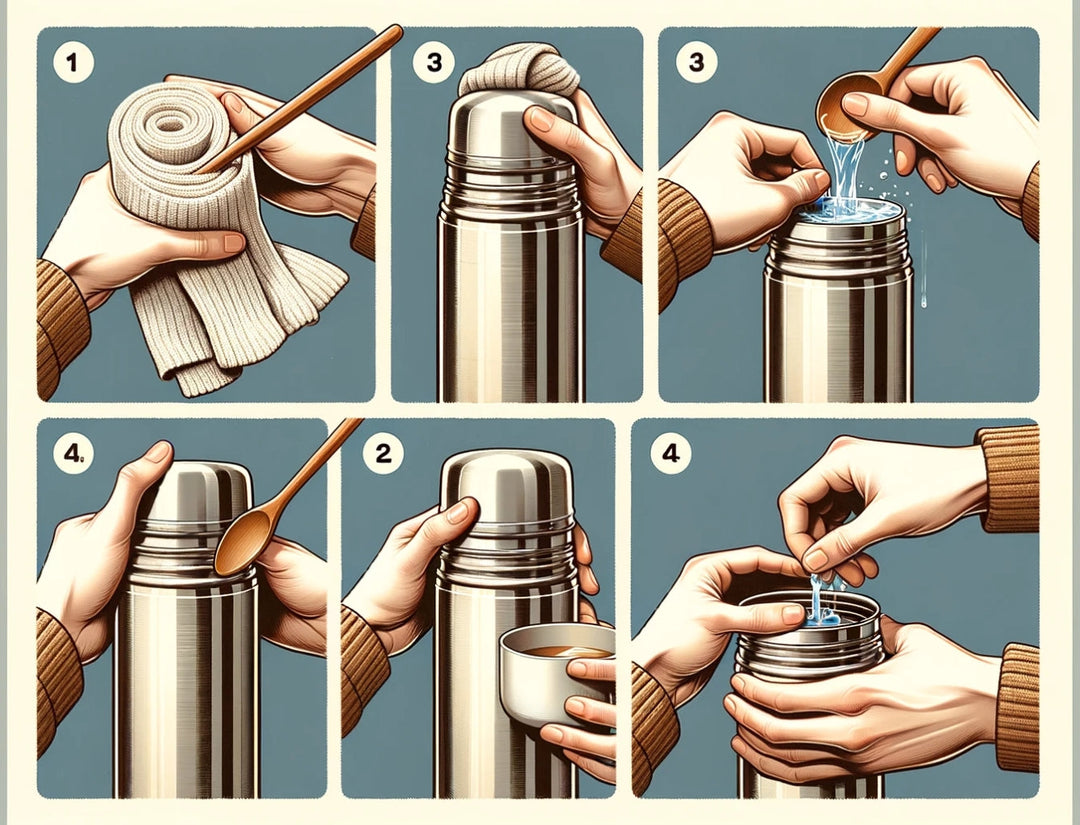 1

3

3

4.

2

4